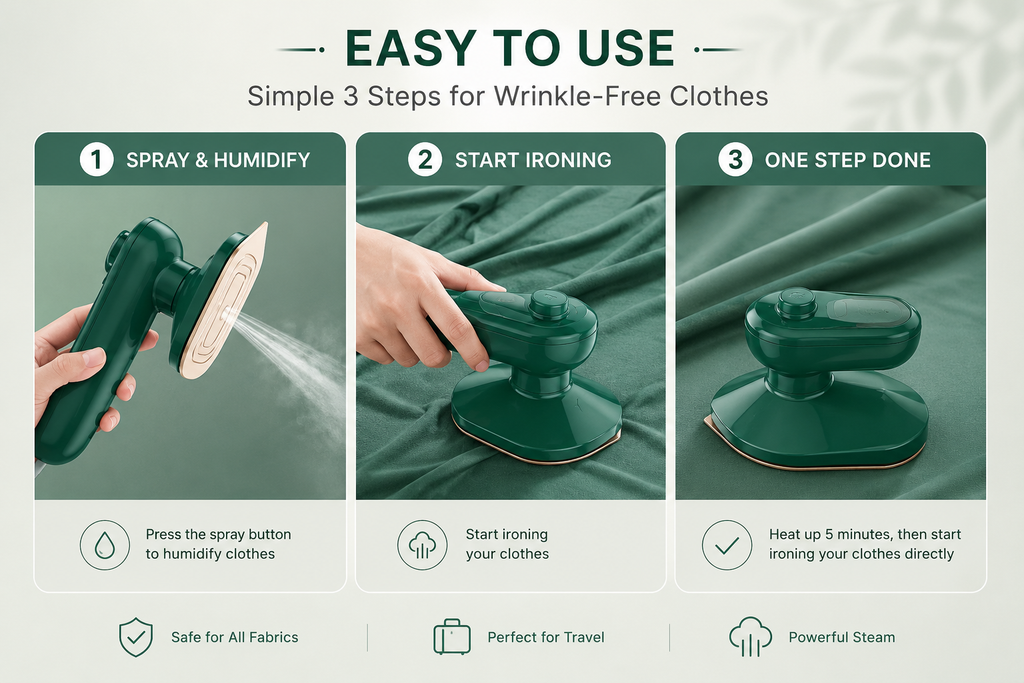 EASY TO USE

Simple 3 Steps for Wrinkle-Free Clothes

1 SPRAY & HUMIDIFY

Press the spray button to humidify clothes

2 START IRONING

Start ironing your clothes

3 ONE STEP DONE

Heat up 5 minutes, then start ironing your clothes directly

Safe for All Fabrics

Perfect for Travel

Powerful Steam